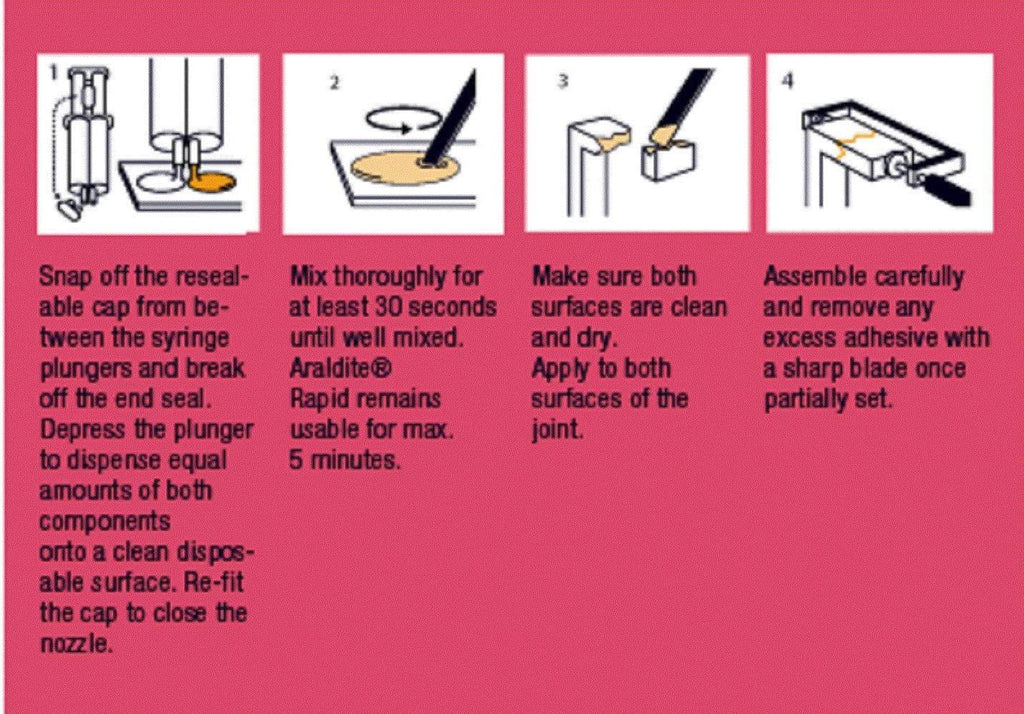 1

Snap off the resealable cap from between the syringe plungers and break off the end seal. Depress the plunger to dispense equal amounts of both components onto a clean disposable surface. Re-fit the cap to close the nozzle.

2

Mix thoroughly for at least 30 seconds until well mixed. Araldite® Rapid remains usable for max. 5 minutes.

3

Make sure both surfaces are clean and dry. Apply to both surfaces of the joint.

4

Assemble carefully and remove any excess adhesive with a sharp blade once partially set.